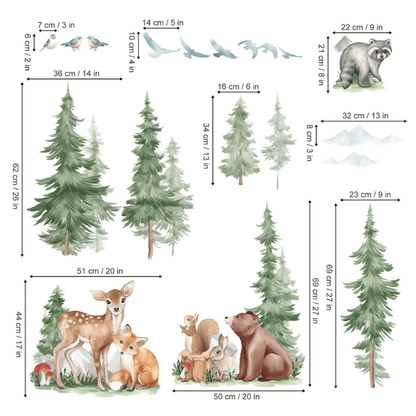 7 cm / 3 in
6 cm / 2 in
14 cm / 5 in
10 cm / 4 in
22 cm / 9 in
21 cm / 8 in
36 cm / 14 in
62 cm / 26 in
16 cm / 6 in
34 cm / 13 in
32 cm / 13 in
8 cm / 3 in
23 cm / 9 in
69 cm / 27 in
69 cm / 27 in
51 cm / 20 in
44 cm / 17 in
50 cm / 20 in